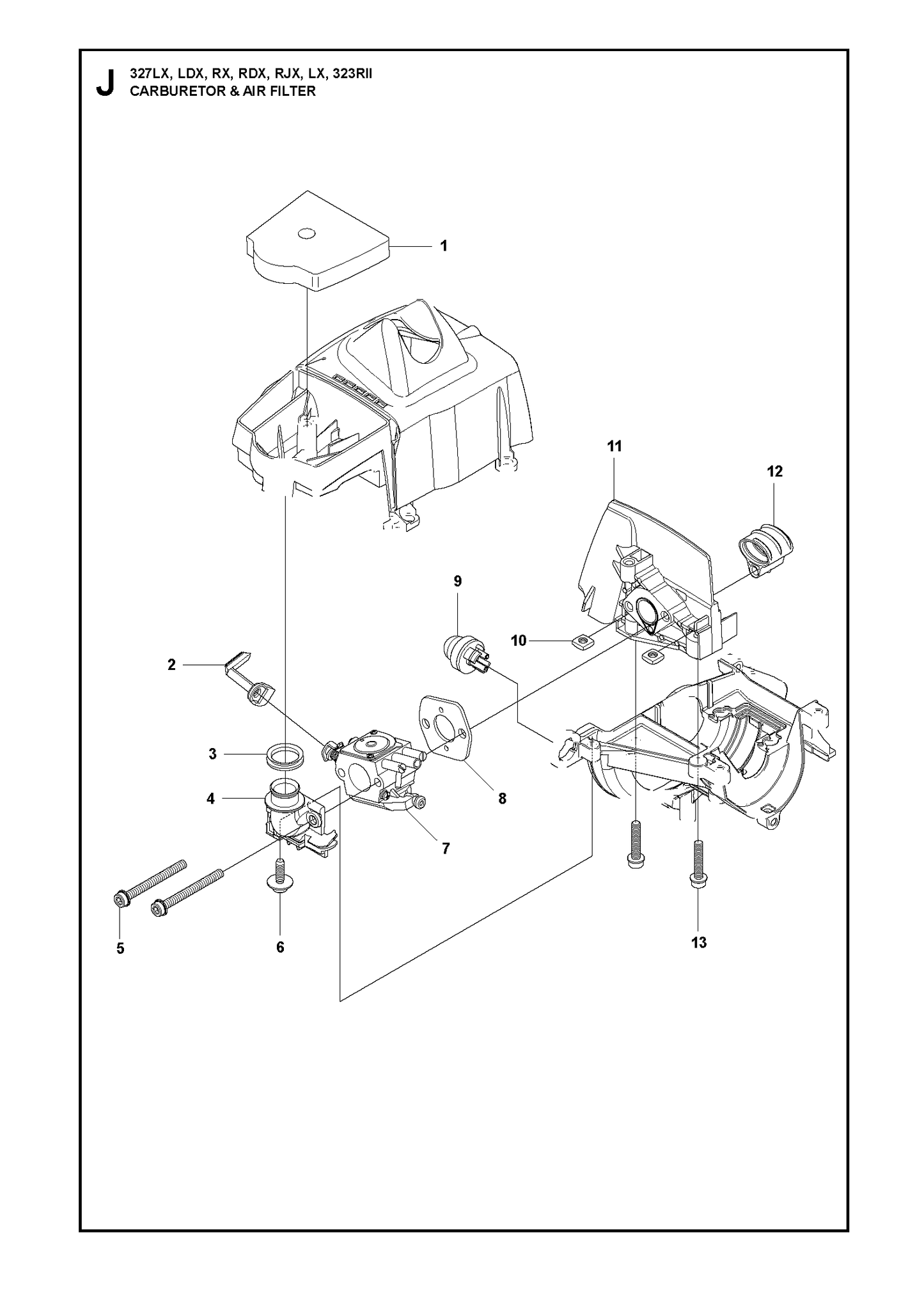 J 327LX, LDX, RX, RDX, RJX, LX, 323RII
CARBURETOR & AIR FILTER

1

11

12

9

10

2

3

4

8

7

5

6

13