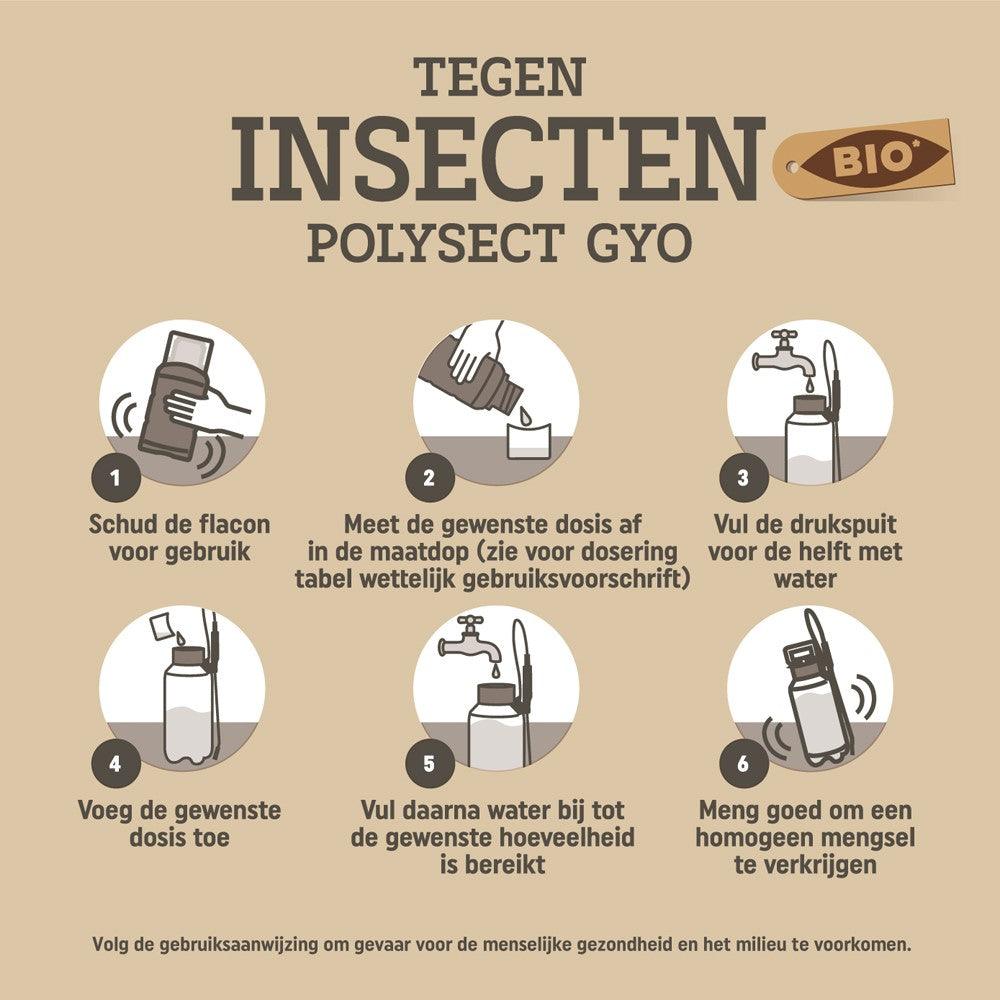 TEGEN
INSECTEN
POLYSECT GYO

BIO*

1
Schud de flacon voor gebruik

2
Meet de gewenste dosis af in de maatdop (zie voor dosering tabel wettelijk gebruiksvoorschrift)

3
Vul de drukspuit voor de helft met water

4
Voeg de gewenste dosis toe

5
Vul daarna water bij tot de gewenste hoeveelheid is bereikt

6
Meng goed om een homogeen mengsel te verkrijgen

Volg de gebruiksaanwijzing om gevaar voor de menselijke gezondheid en het milieu te voorkomen.