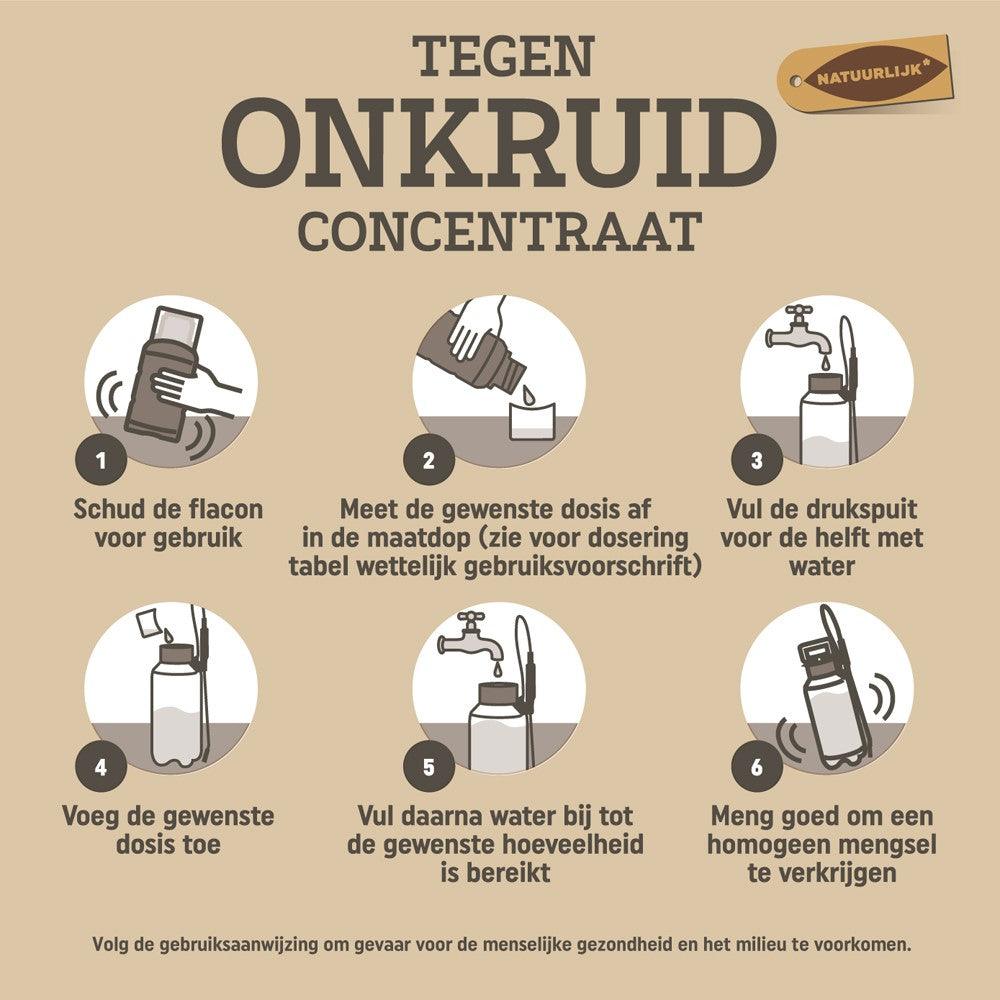 TEGEN
ONKRUID
CONCENTRAAT

NATUURLIJK*

1
Schud de flacon voor gebruik

2
Meet de gewenste dosis af in de maatdop (zie voor dosering tabel wettelijk gebruiksvoorschrift)

3
Vul de drukspuit voor de helft met water

4
Voeg de gewenste dosis toe

5
Vul daarna water bij tot de gewenste hoeveelheid is bereikt

6
Meng goed om een homogeen mengsel te verkrijgen

Volg de gebruiksaanwijzing om gevaar voor de menselijke gezondheid en het milieu te voorkomen.