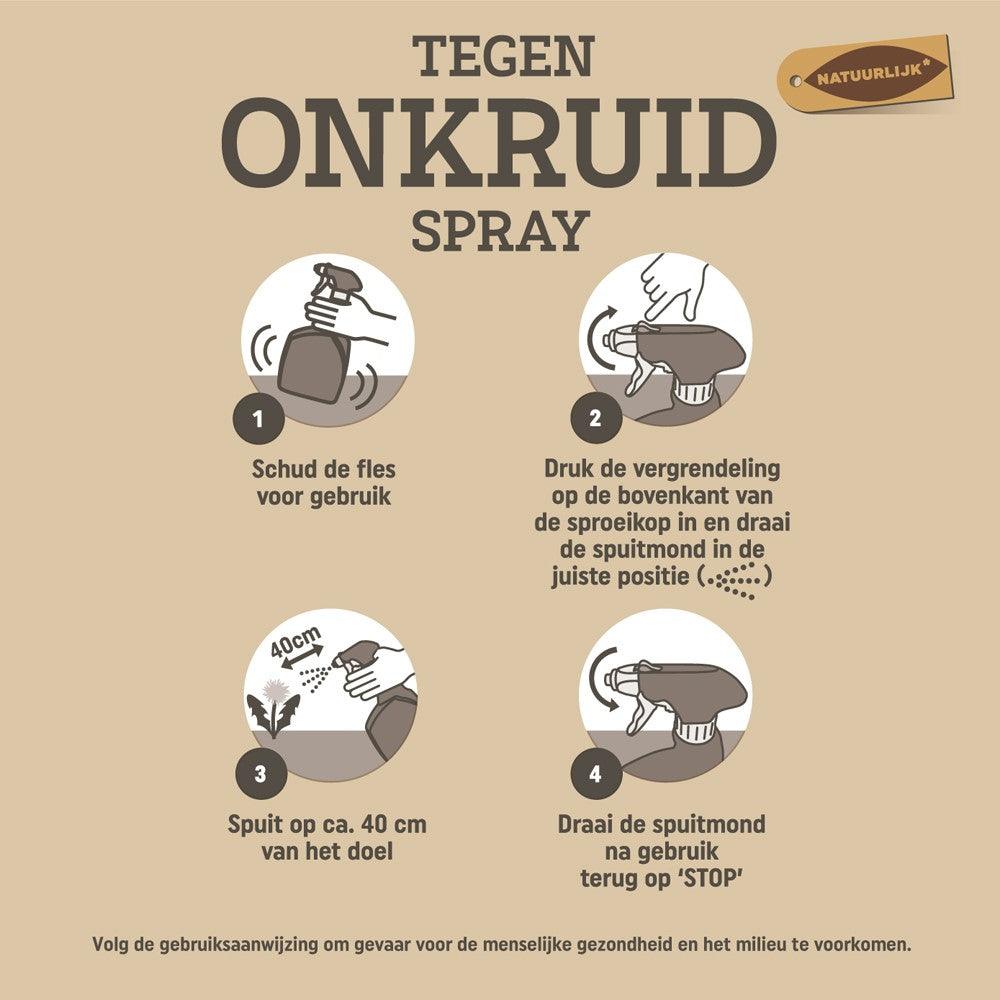 TEGEN
ONKRUID
SPRAY

NATUURLIJK*

1
Schud de fles voor gebruik

2
Druk de vergrendeling op de bovenkant van de sproeikop in en draai de spuitmond in de juiste positie ( )

40cm

3
Spuit op ca. 40 cm van het doel

4
Draai de spuitmond na gebruik terug op 'STOP'

Volg de gebruiksaanwijzing om gevaar voor de menselijke gezondheid en het milieu te voorkomen.