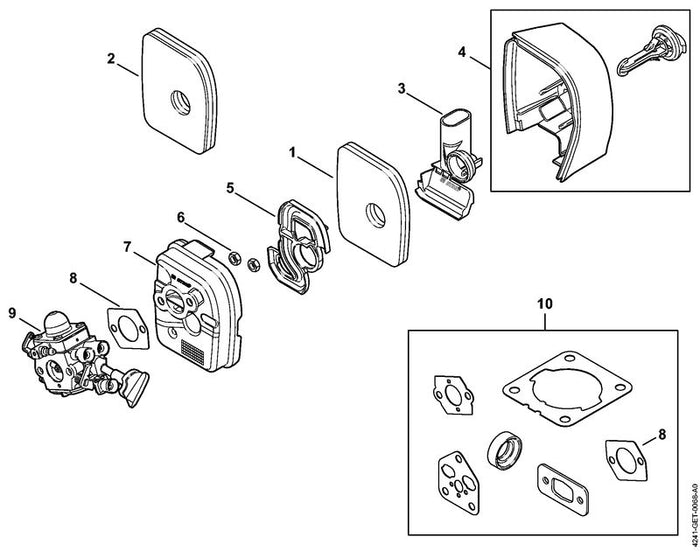 2
4
3
1
5
6
7
8
9
10
8
4241-GET-0068-A0