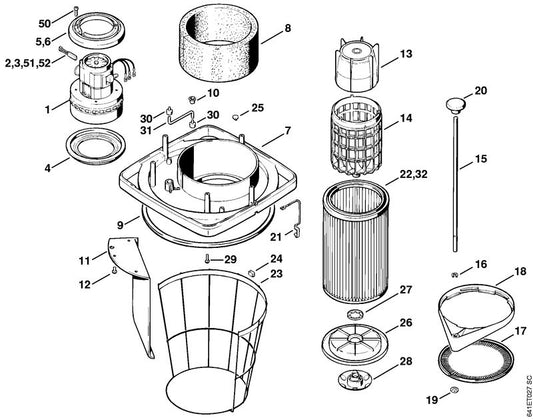 50
5,6
2,3,51,52
1
4
8
10
30
31
30
25
7
9
11
12
29
24
23
21
13
14
22,32
27
26
28
20
15
16
18
17
19
641ET027 SC