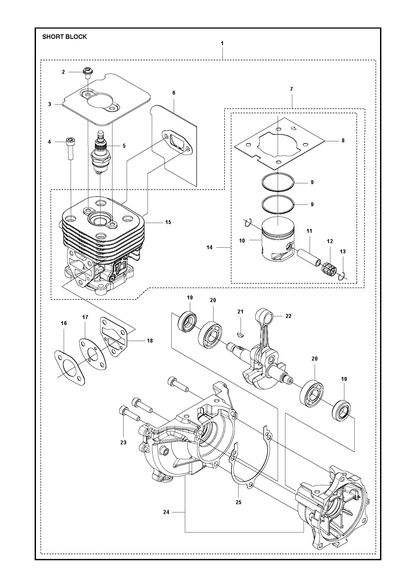 SHORT BLOCK

1

2

3

4

5

6

7

8

9

9

10

11

12

13

14

15

16

17

18

19

20

21

22

20

19

23

24

25