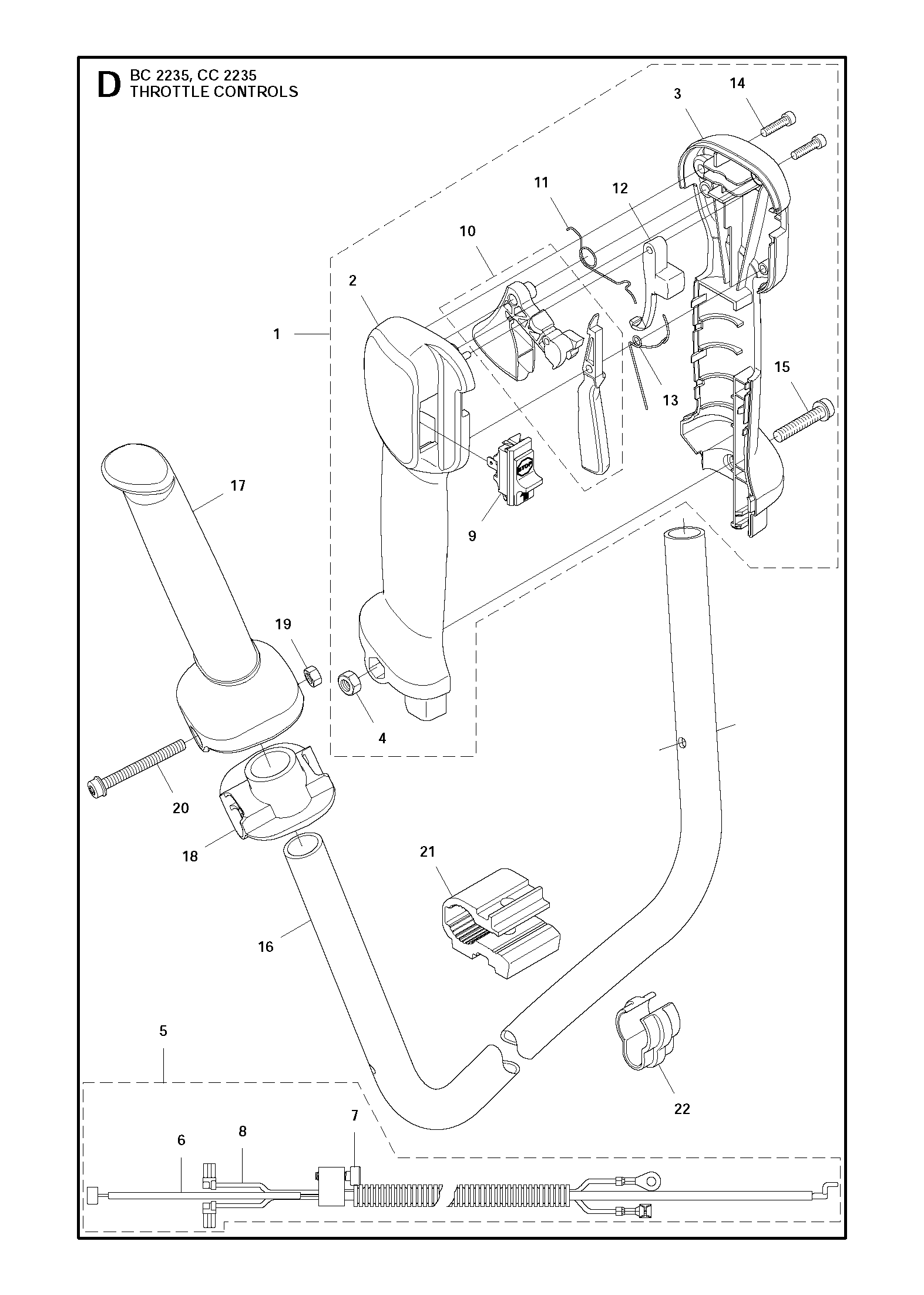 D BC 2235, CC 2235
THROTTLE CONTROLS

14
3
11
12
10
2
1
13
15
STOP
9
17
19
4
20
18
21
16
5
22
7
6
8