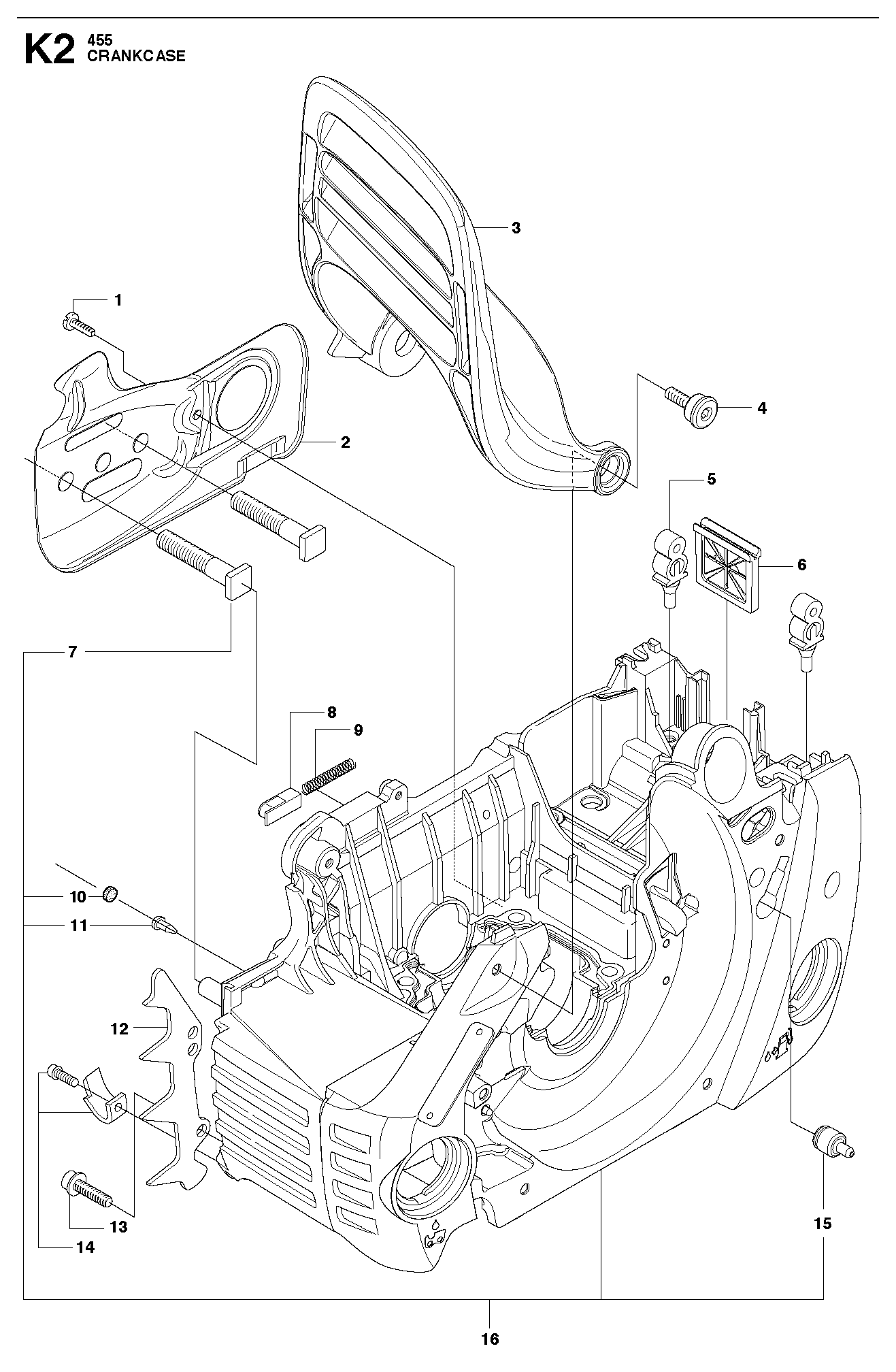 K2 455
CRANKCASE

3
1
4
2
5
6
7
8
9
10
11
12
13
14
15
16