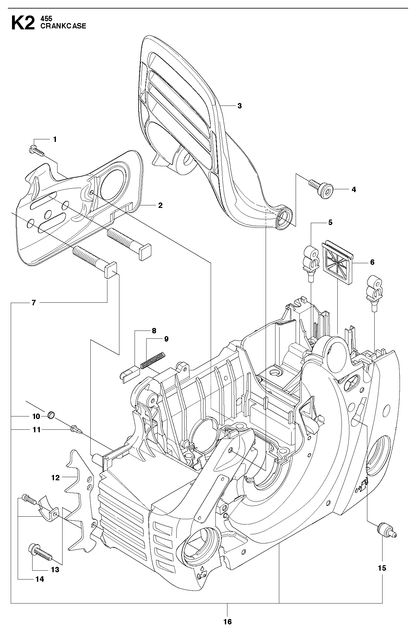 K2 455
CRANKCASE

1
2
3
4
5
6
7
8
9
10
11
12
13
14
15
16