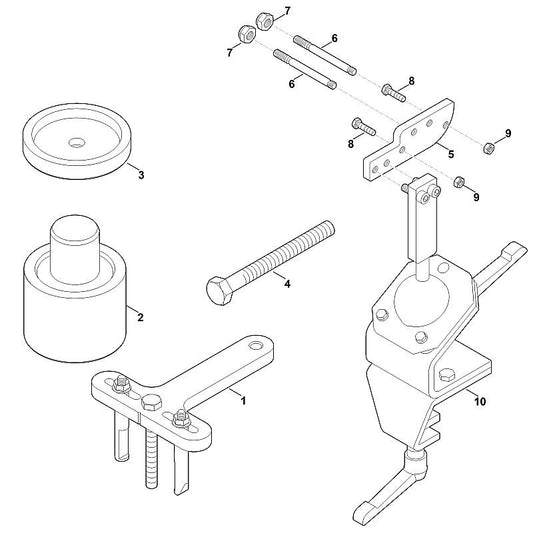 7
7
6
6
8
8
9
5
9
3
4
2
1
10