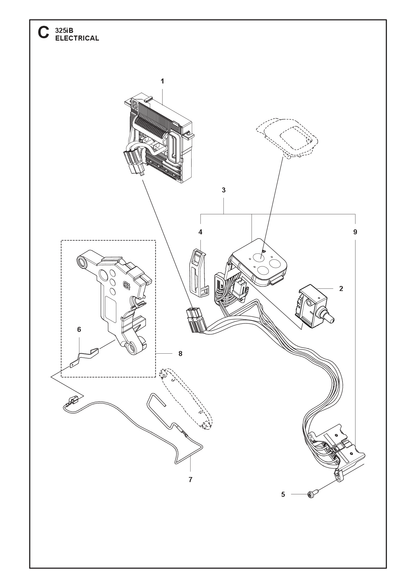 C 325iB
ELECTRICAL

1

3

4

9

2

6

8

7

5