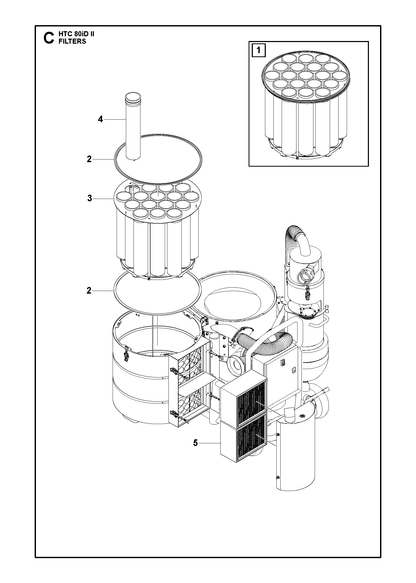 C HTC 80iD II
FILTERS

1

4

2

3

2

5