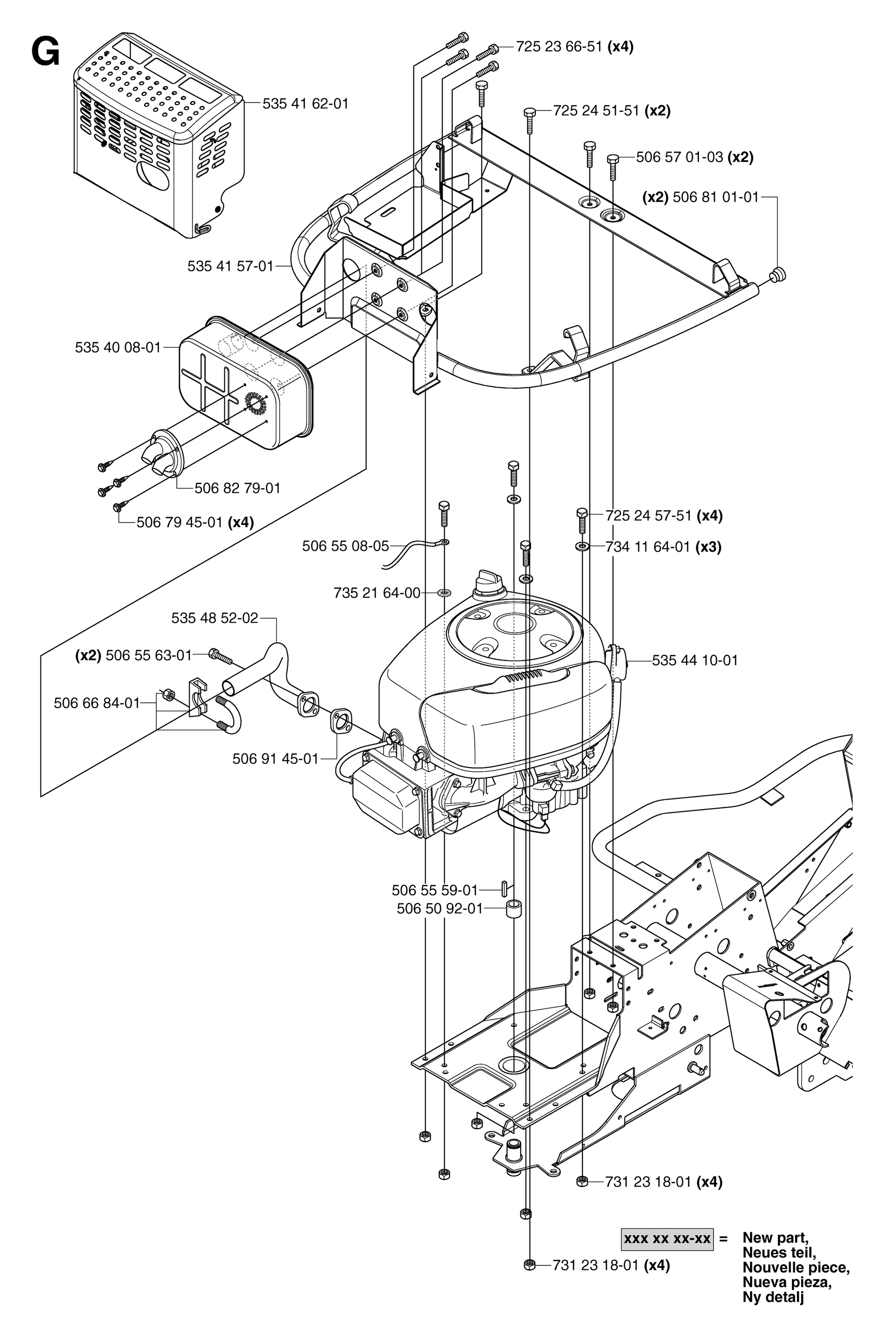 G

725 23 66-51 (x4)

535 41 62-01

725 24 51-51 (x2)

506 57 01-03 (x2)

(x2) 506 81 01-01

535 41 57-01

535 40 08-01

506 82 79-01

506 79 45-01 (x4)

725 24 57-51 (x4)

506 55 08-05

734 11 64-01 (x3)

735 21 64-00

535 48 52-02

(x2) 506 55 63-01

535 44 10-01

506 66 84-01

506 91 45-01

506 55 59-01

506 50 92-01

731 23 18-01 (x4)

xxx xx xx-xx = New part, Neues teil, Nouvelle piece, Nueva pieza, Ny detalj

731 23 18-01 (x4)