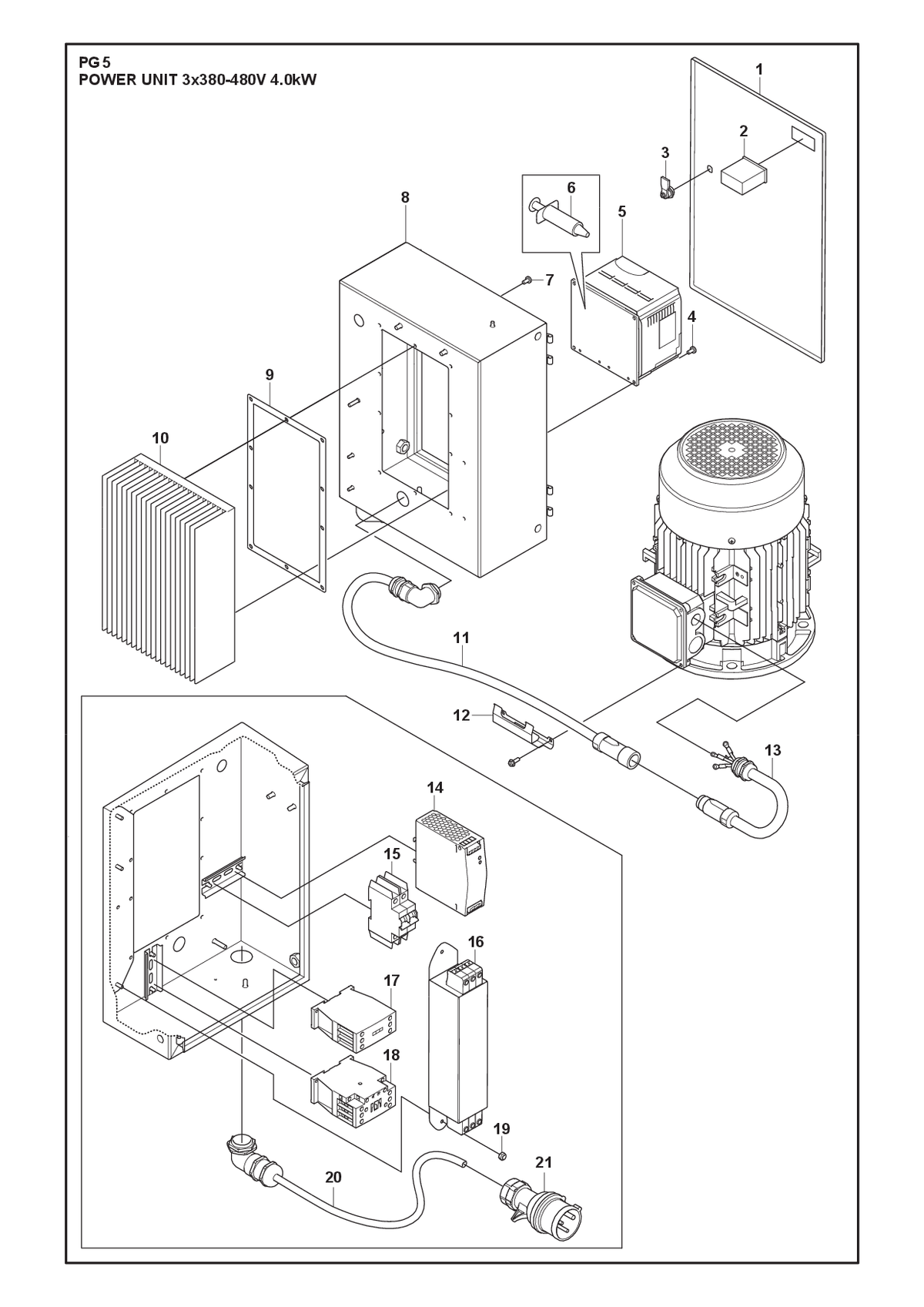 PG 5
POWER UNIT 3x380-480V 4.0kW

1
2
3
6
5
8
7
4
9
10
11
12
13
14
15
16
17
18
19
20
21