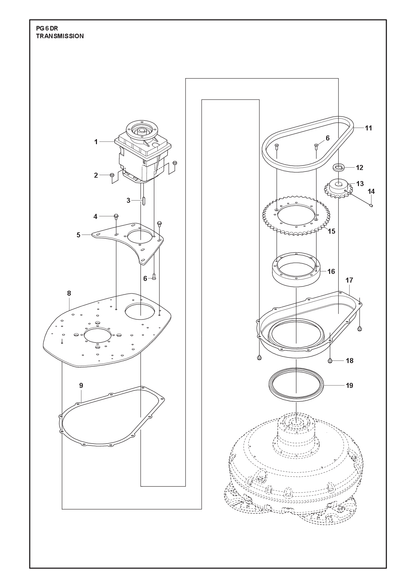 PG 6 DR
TRANSMISSION

1
2
3
4
5
6
8
9
11
6
12
13
14
15
16
17
18
19