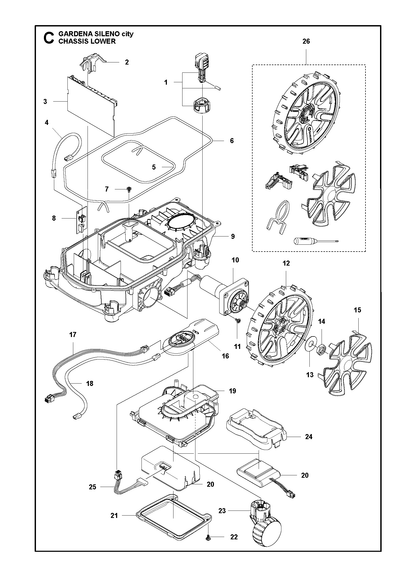 C GARDENA SILENO city
CHASSIS LOWER

26
2
1
3
4
6
5
7
8
9
10
12
15
14
11
13
17
16
18
19
24
20
25
20
21
23
22