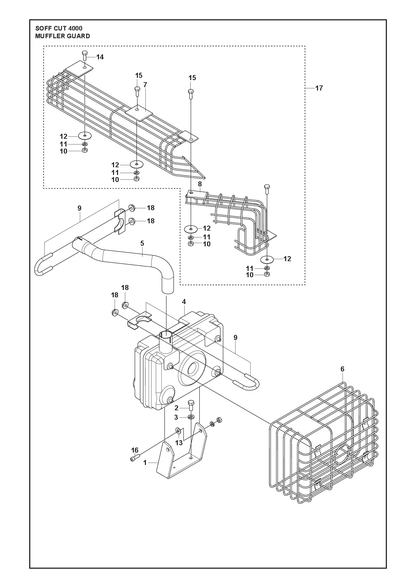 SOFF CUT 4000
MUFFLER GUARD

14
15
7
15
17
12
11
10
12
11
10
8
9
18
18
12
11
10
5
12
11
10
18
18
4
9
6
2
3
13
16
1