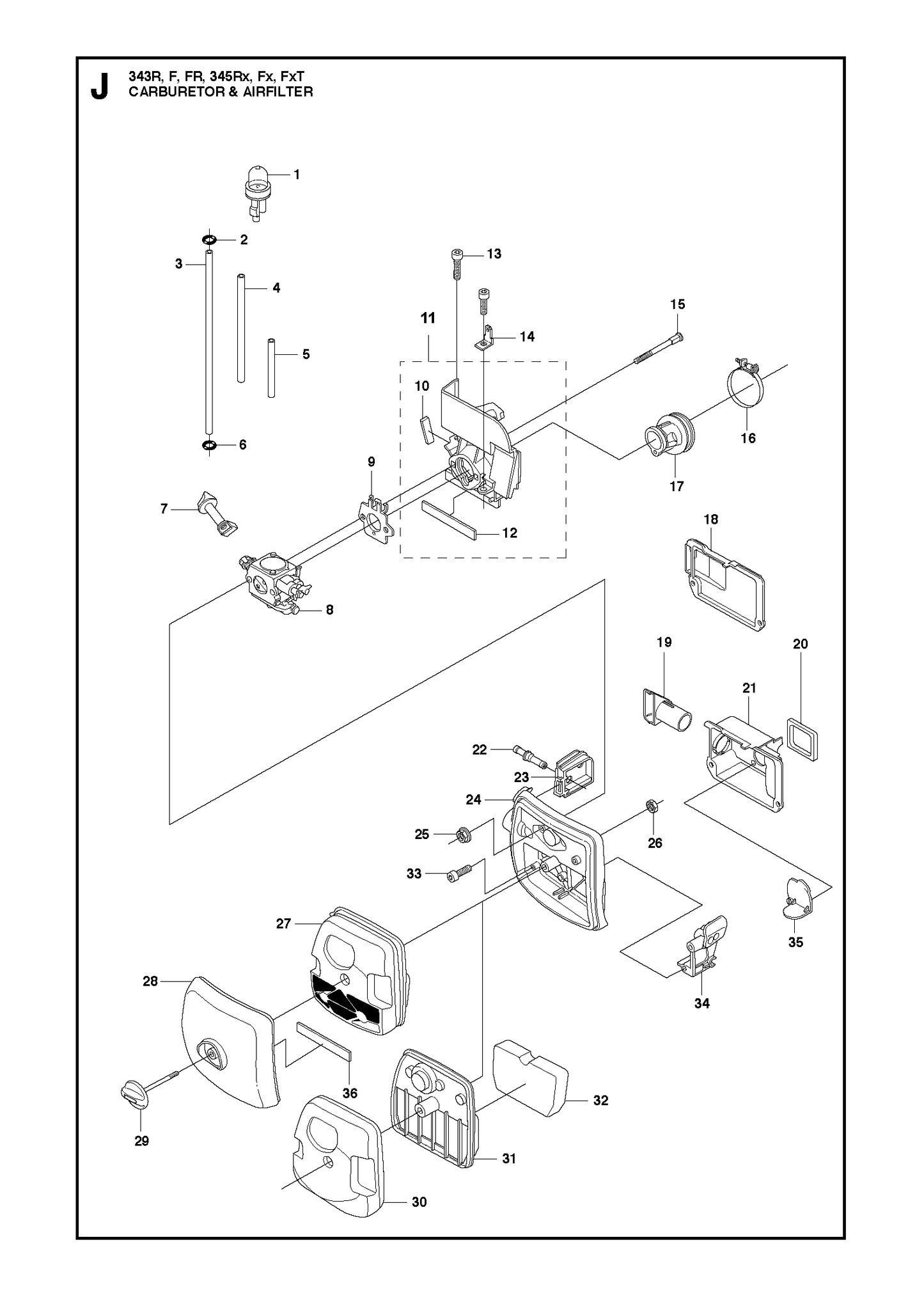 J
343R, F, FR, 345Rx, Fx, FxT
CARBURETOR & AIRFILTER

1
2
3
4
5
6
7
8
9
10
11
12
13
14
15
16
17
18
19
20
21
22
23
24
25
26
27
28
29
30
31
32
33
34
35
36