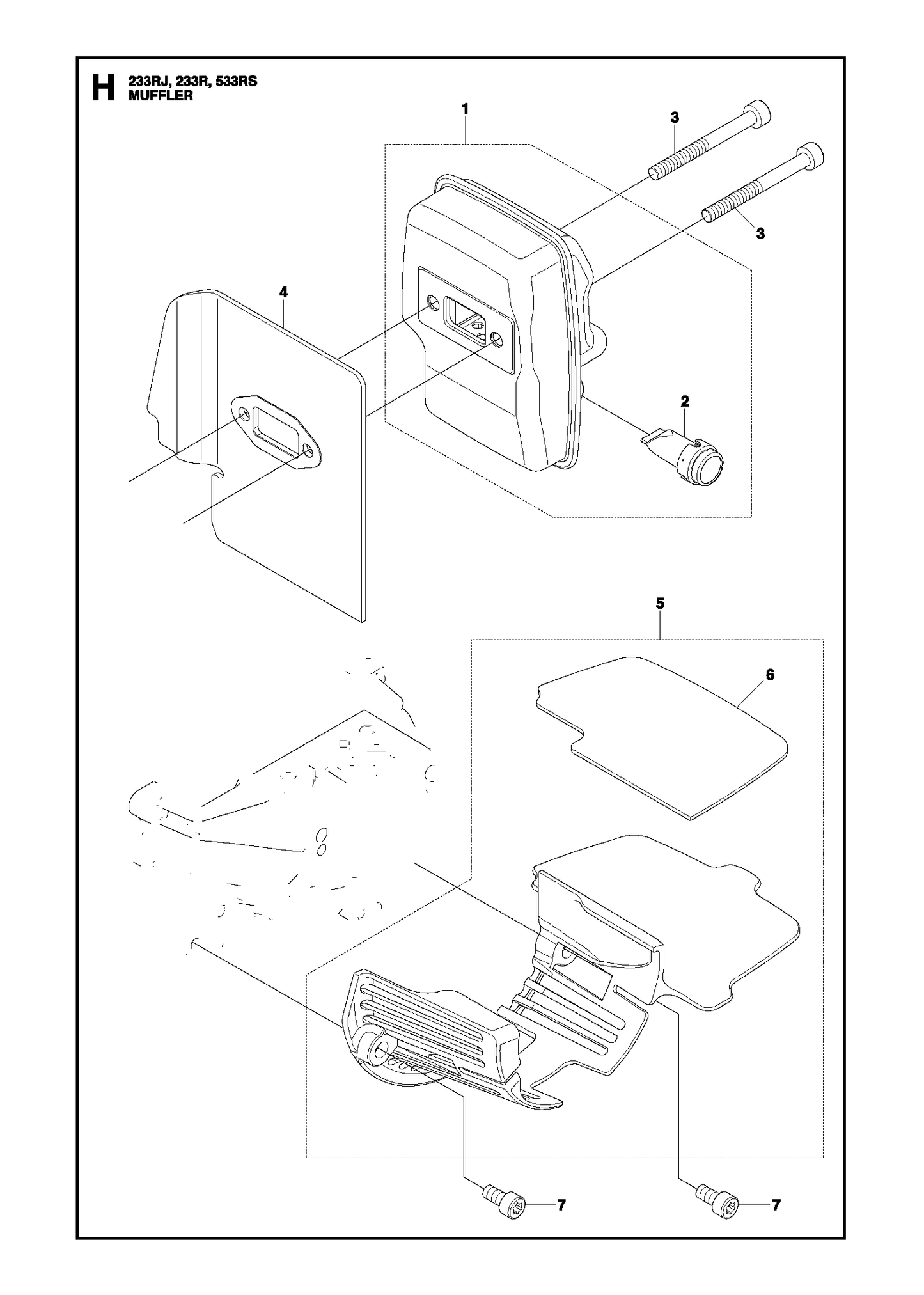 H 233RJ, 233R, 533RS
MUFFLER

1
3
3
4
2
5
6
7
7