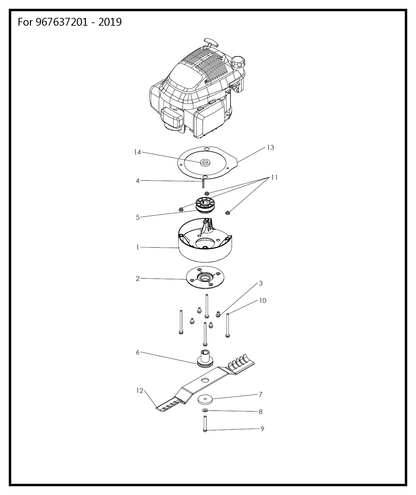 For 967637201 - 2019

14
13
4
11
5
1
2
3
10
6
12
7
8
9