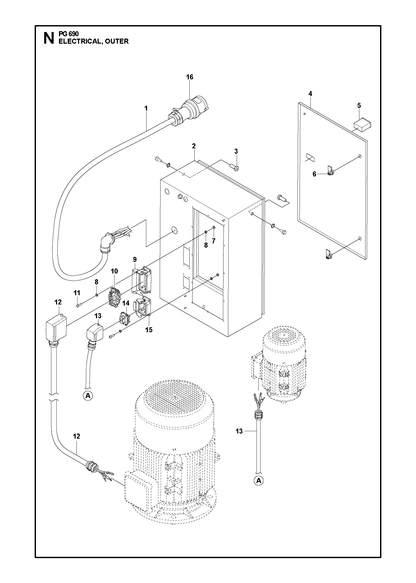 N PG 690
ELECTRICAL, OUTER

16
1
4
5
2
3
6
8
7
9
10
8
11
12
14
13
15
A
12
13
A