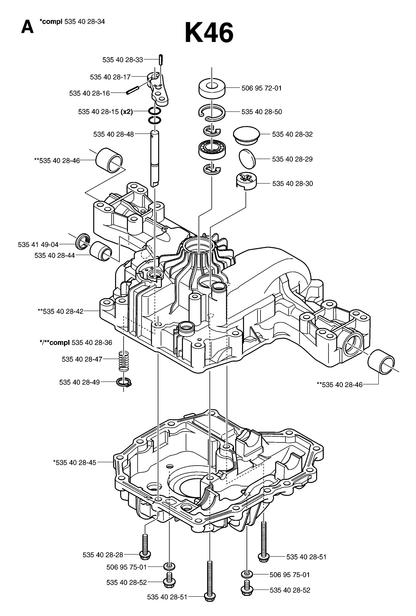 A *compl 535 40 28-34

K46

535 40 28-33
535 40 28-17
535 40 28-16
535 40 28-15 (x2)
535 40 28-48
**535 40 28-46
506 95 72-01
535 40 28-50
535 40 28-32
535 40 28-29
535 40 28-30
535 41 49-04
535 40 28-44
**535 40 28-42
*/**compl 535 40 28-36
535 40 28-47
535 40 28-49
**535 40 28-46
*535 40 28-45
535 40 28-28
506 95 75-01
535 40 28-52
535 40 28-51
535 40 28-51
506 95 75-01
535 40 28-52