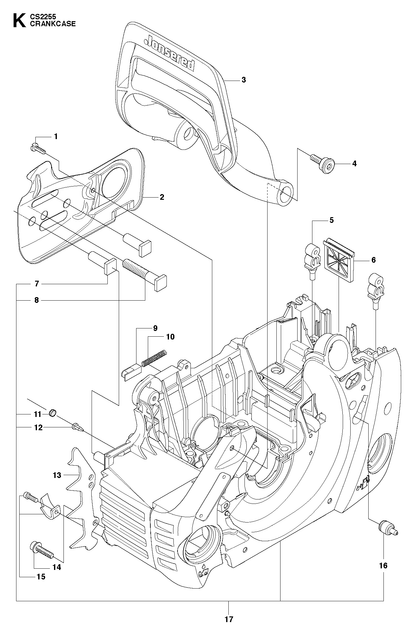 K CS2255
CRANKCASE

Jonsered

1
2
3
4
5
6
7
8
9
10
11
12
13
14
15
16
17